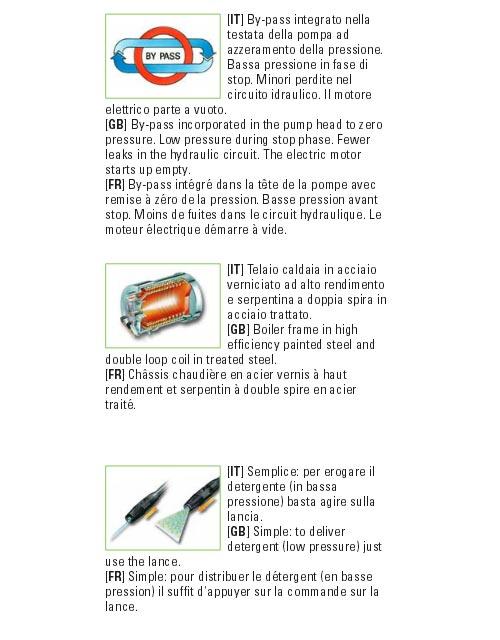 BY PASS

[IT] By-pass integrato nella testata della pompa ad azzeramento della pressione. Bassa pressione in fase di stop. Minori perdite nel circuito idraulico. Il motore elettrico parte a vuoto.
[GB] By-pass incorporated in the pump head to zero pressure. Low pressure during stop phase. Fewer leaks in the hydraulic circuit. The electric motor starts up empty.
[FR] By-pass intégré dans la tête de la pompe avec remise à zéro de la pression. Basse pression avant stop. Moins de fuites dans le circuit hydraulique. Le moteur électrique démarre à vide.

[IT] Telaio caldaia in acciaio verniciato ad alto rendimento e serpentina a doppia spira in acciaio trattato.
[GB] Boiler frame in high efficiency painted steel and double loop coil in treated steel.
[FR] Châssis chaudière en acier vernis à haut rendement et serpentin à double spire en acier traité.

[IT] Semplice: per erogare il detergente (in bassa pressione) basta agire sulla lancia.
[GB] Simple: to deliver detergent (low pressure) just use the lance.
[FR] Simple: pour distribuer le détergent (en basse pression) il suffit d'appuyer sur la commande sur la lance.